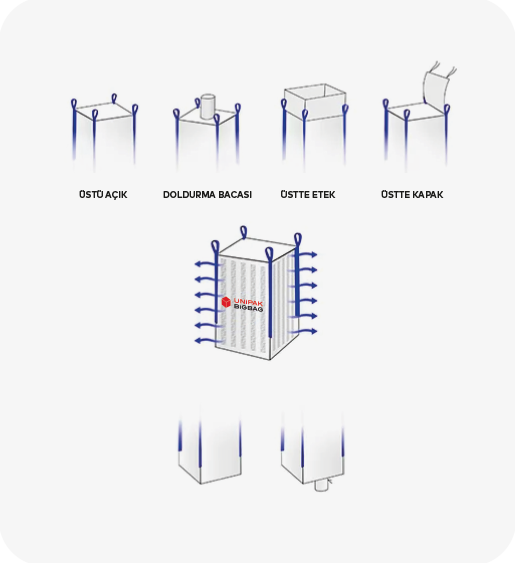 ÜSTÜ AÇIK

DOLDURMA BACASI

ÜSTTE ETEK

ÜSTTE KAPAK

UNIPAK
BIGBAG