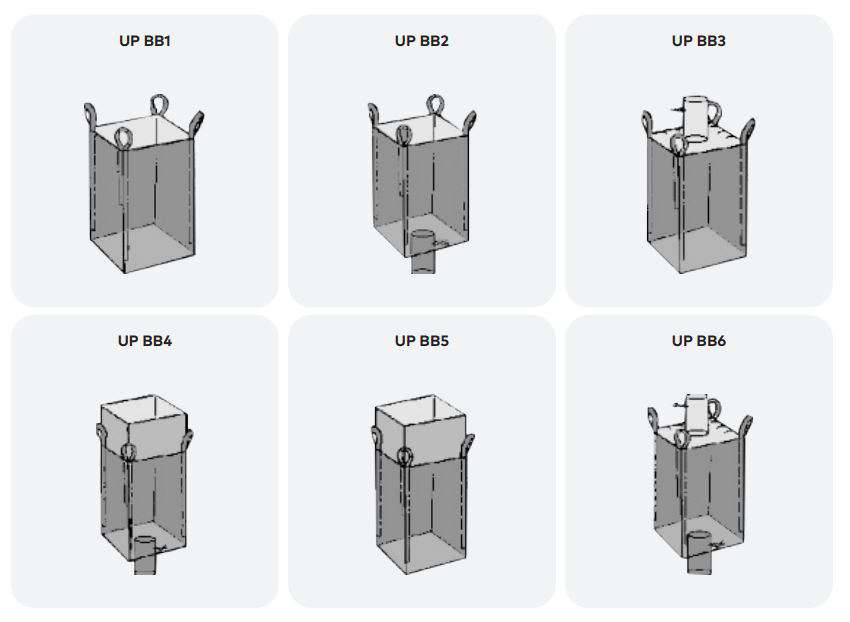 UP BB1

UP BB2

UP BB3

UP BB4

UP BB5

UP BB6